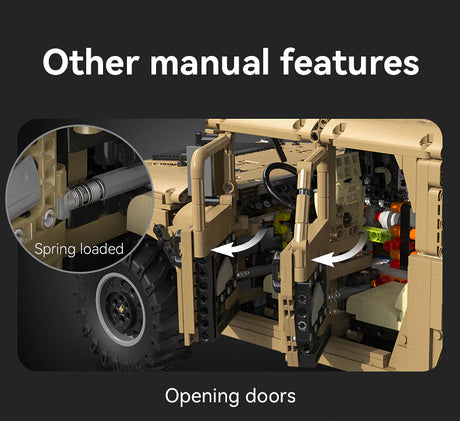 Other manual features

Spring loaded

Opening doors