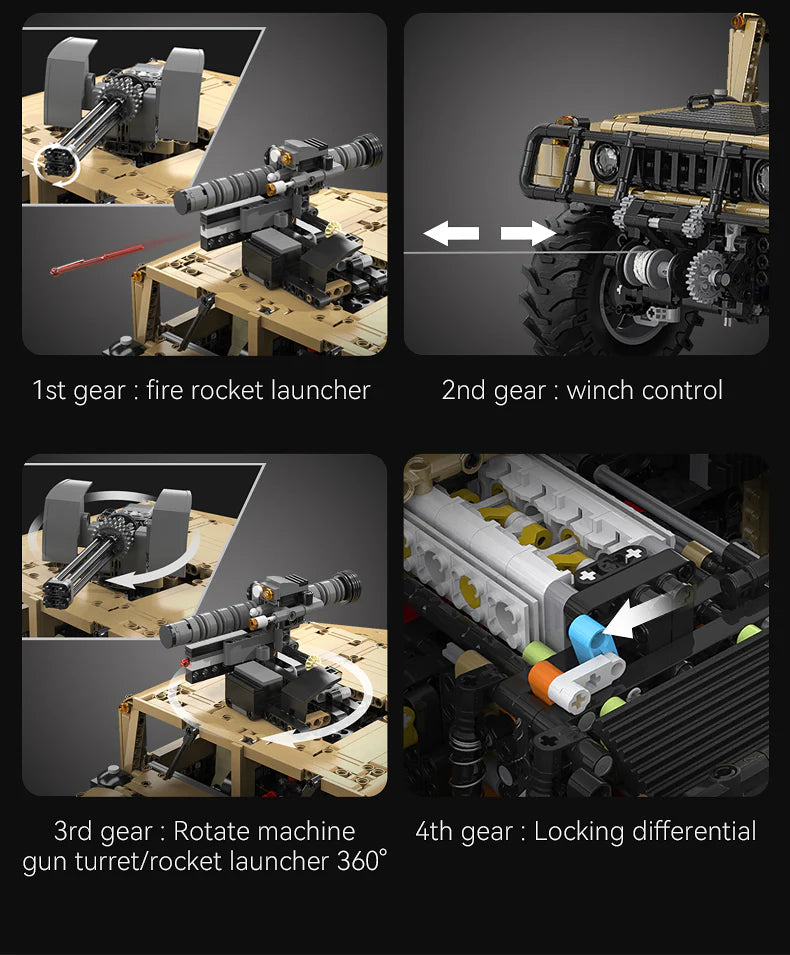 1st gear : fire rocket launcher

2nd gear : winch control

3rd gear : Rotate machine gun turret/rocket launcher 360°

4th gear : Locking differential