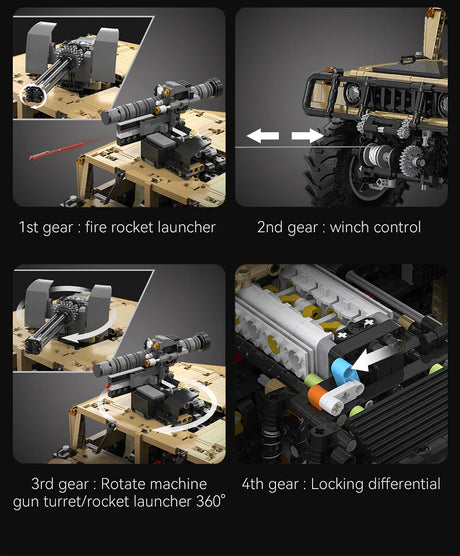 1st gear : fire rocket launcher

2nd gear : winch control

3rd gear : Rotate machine gun turret/rocket launcher 360°

4th gear : Locking differential