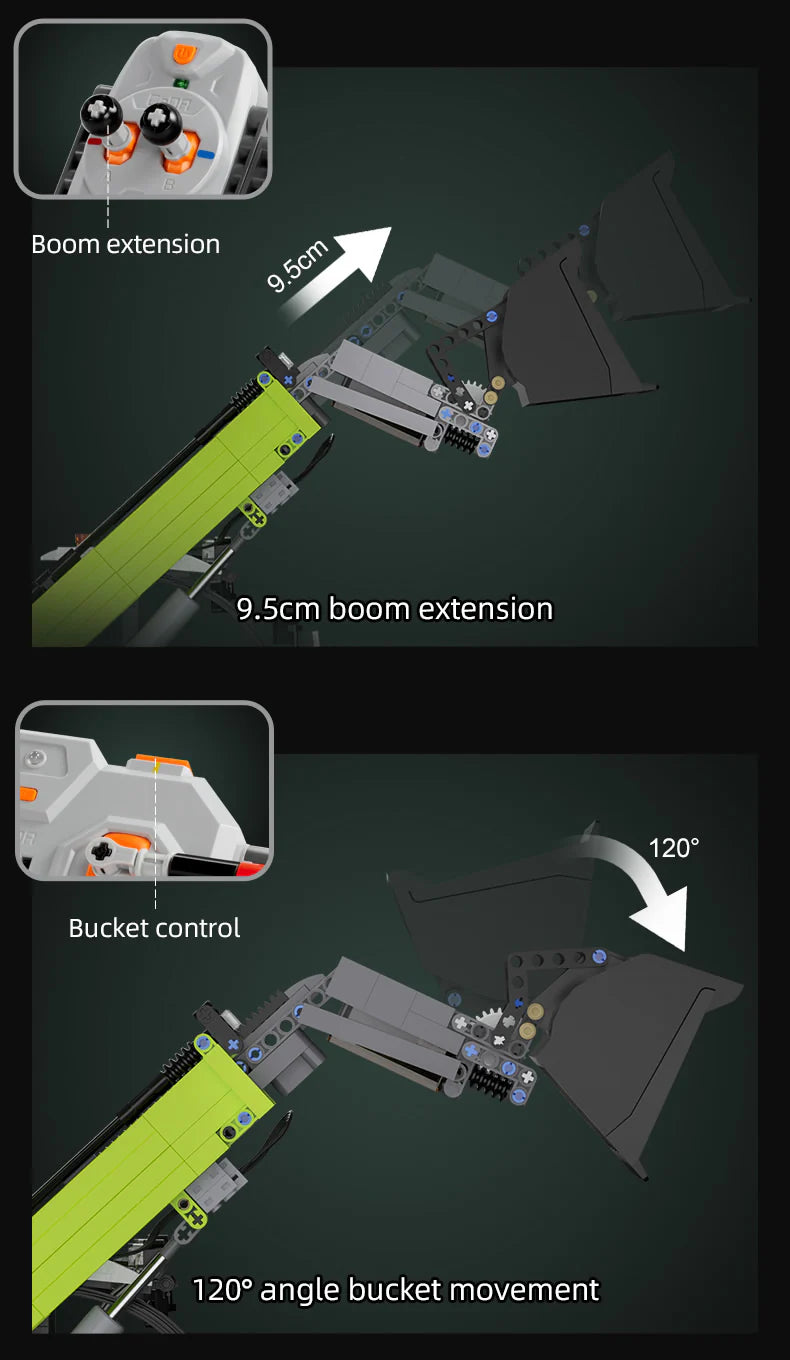 Boom extension

9.5cm

9.5cm boom extension

Bucket control

120°

120° angle bucket movement