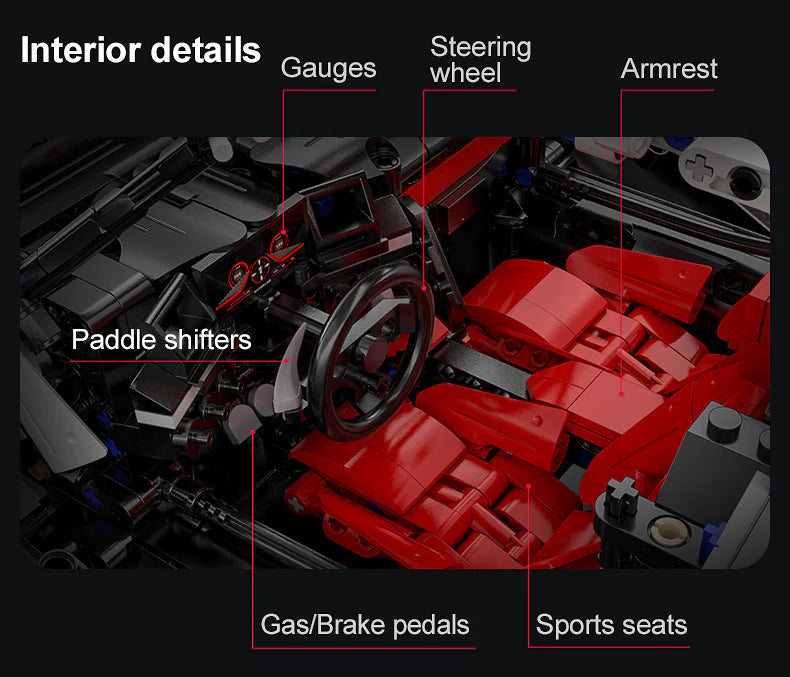 Interior details

Gauges

Steering wheel

Armrest

Paddle shifters

Gas/Brake pedals

Sports seats