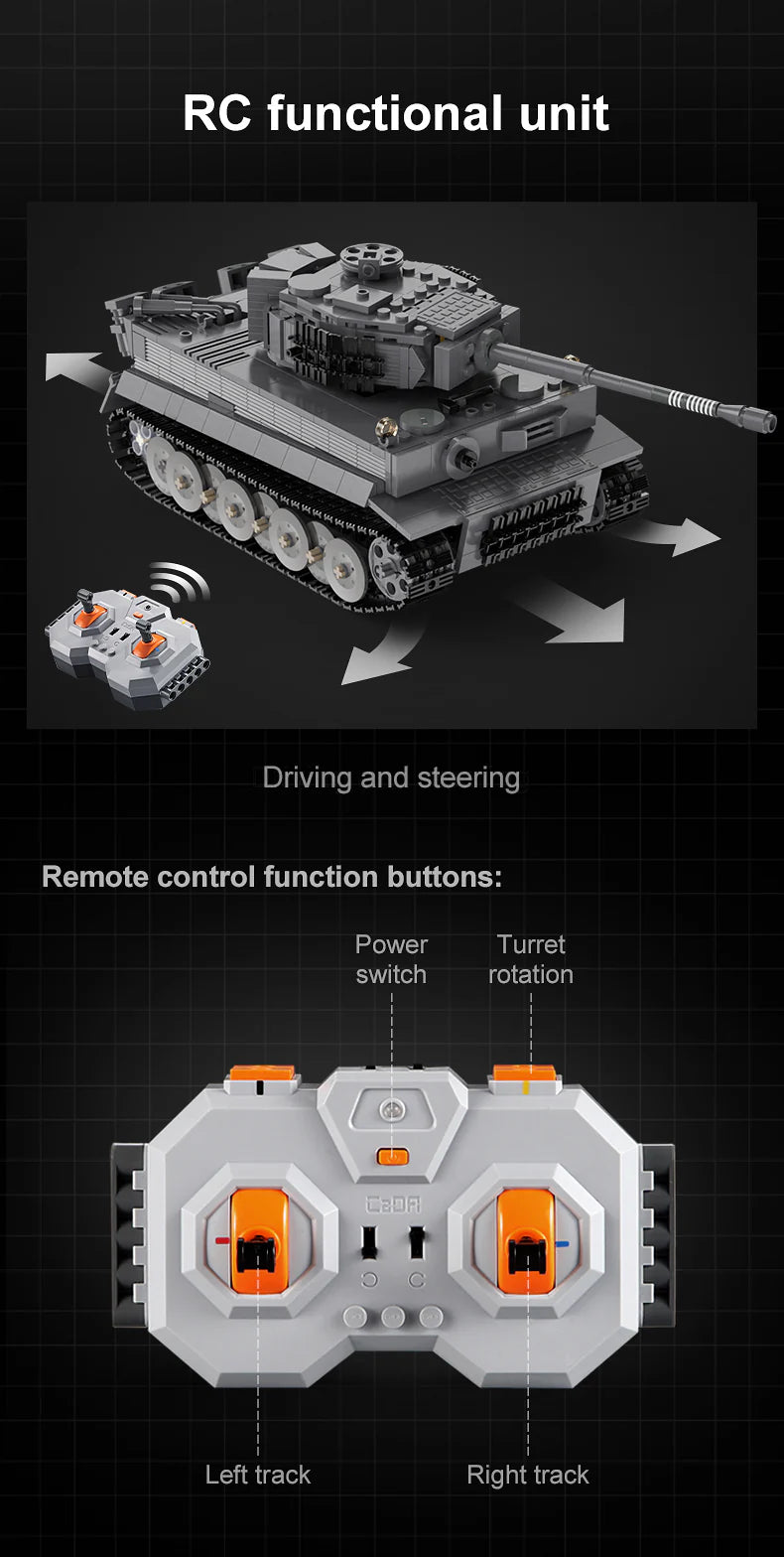 RC functional unit

Driving and steering

Remote control function buttons:

Power switch

Turret rotation

CaDA

Left track

Right track