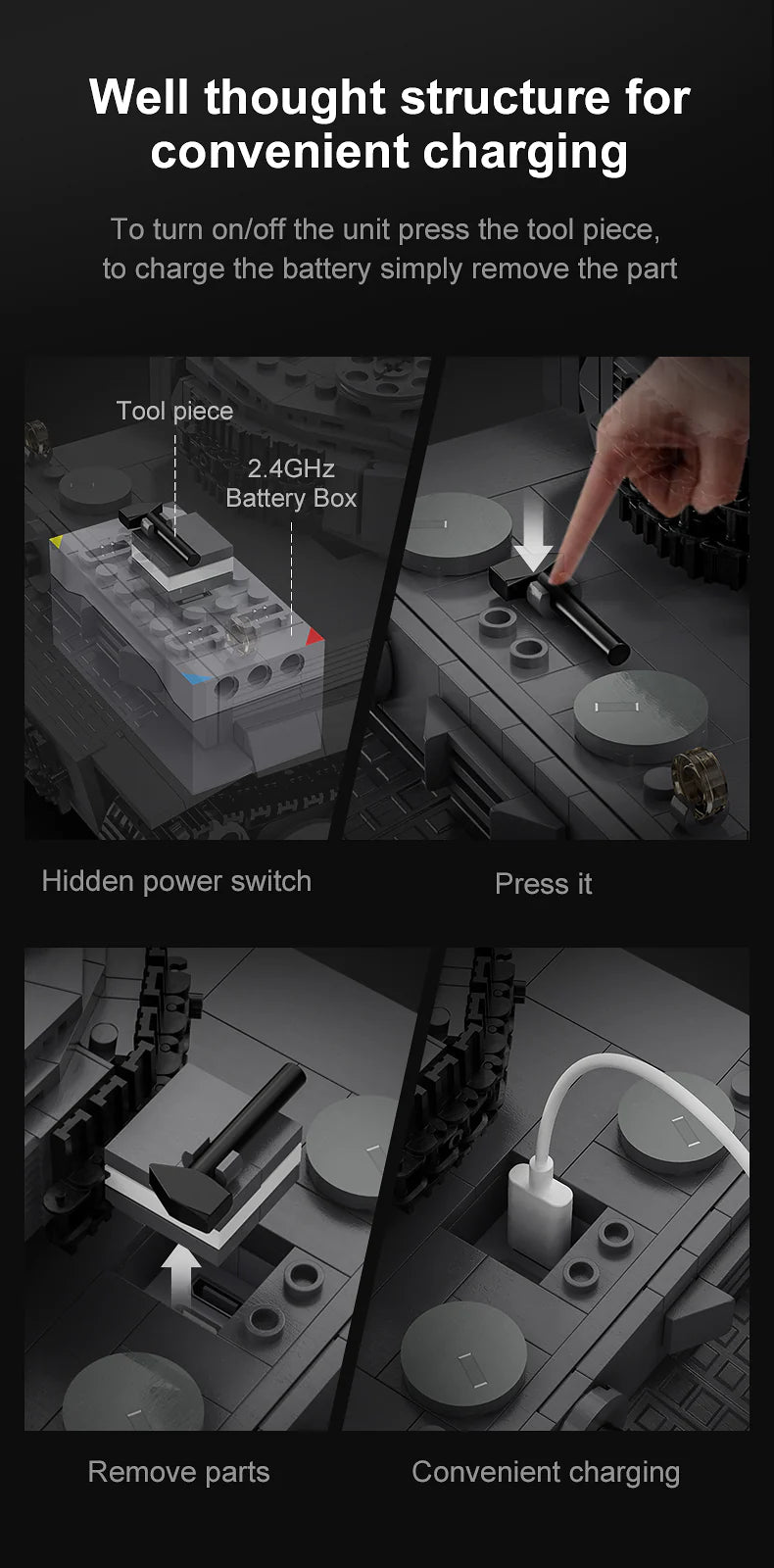 Well thought structure for convenient charging

To turn on/off the unit press the tool piece, to charge the battery simply remove the part

Tool piece

2.4GHz
Battery Box

Hidden power switch

Press it

Remove parts

Convenient charging