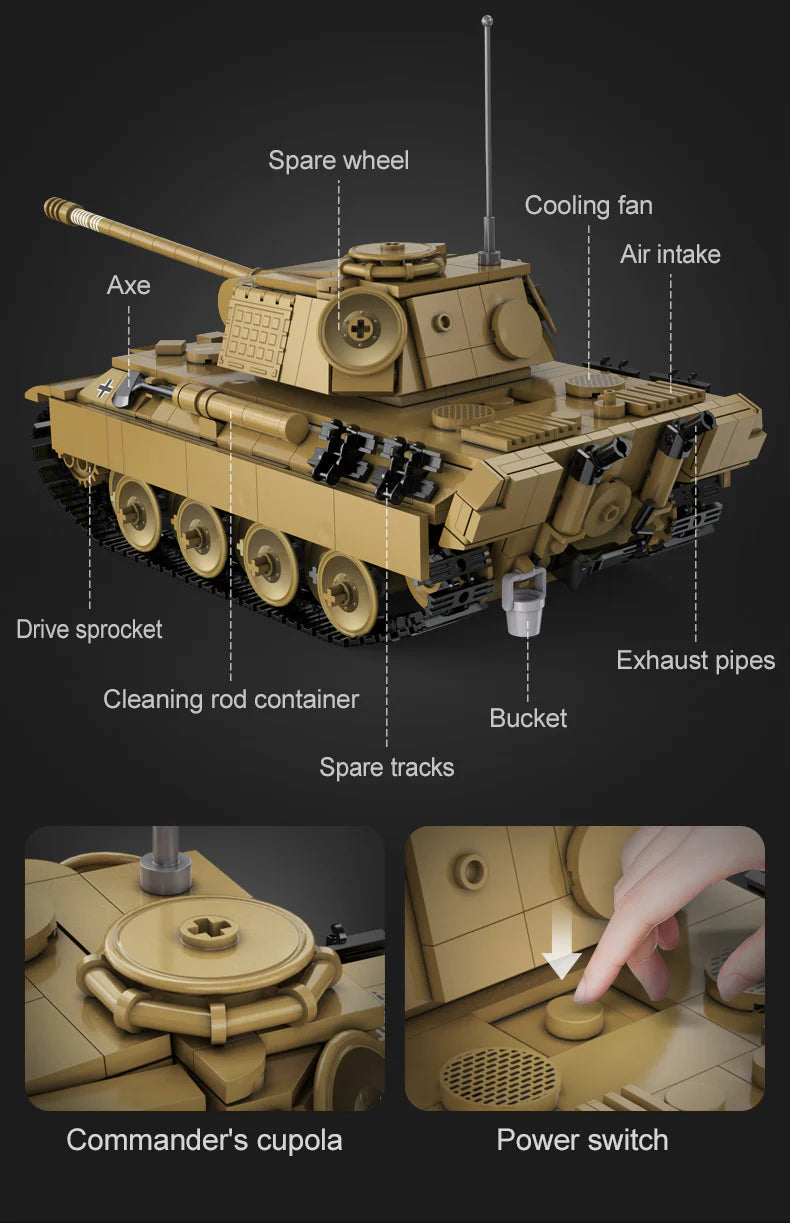 Spare wheel

Cooling fan

Air intake

Axe

Drive sprocket

Exhaust pipes

Cleaning rod container

Bucket

Spare tracks

Commander's cupola

Power switch