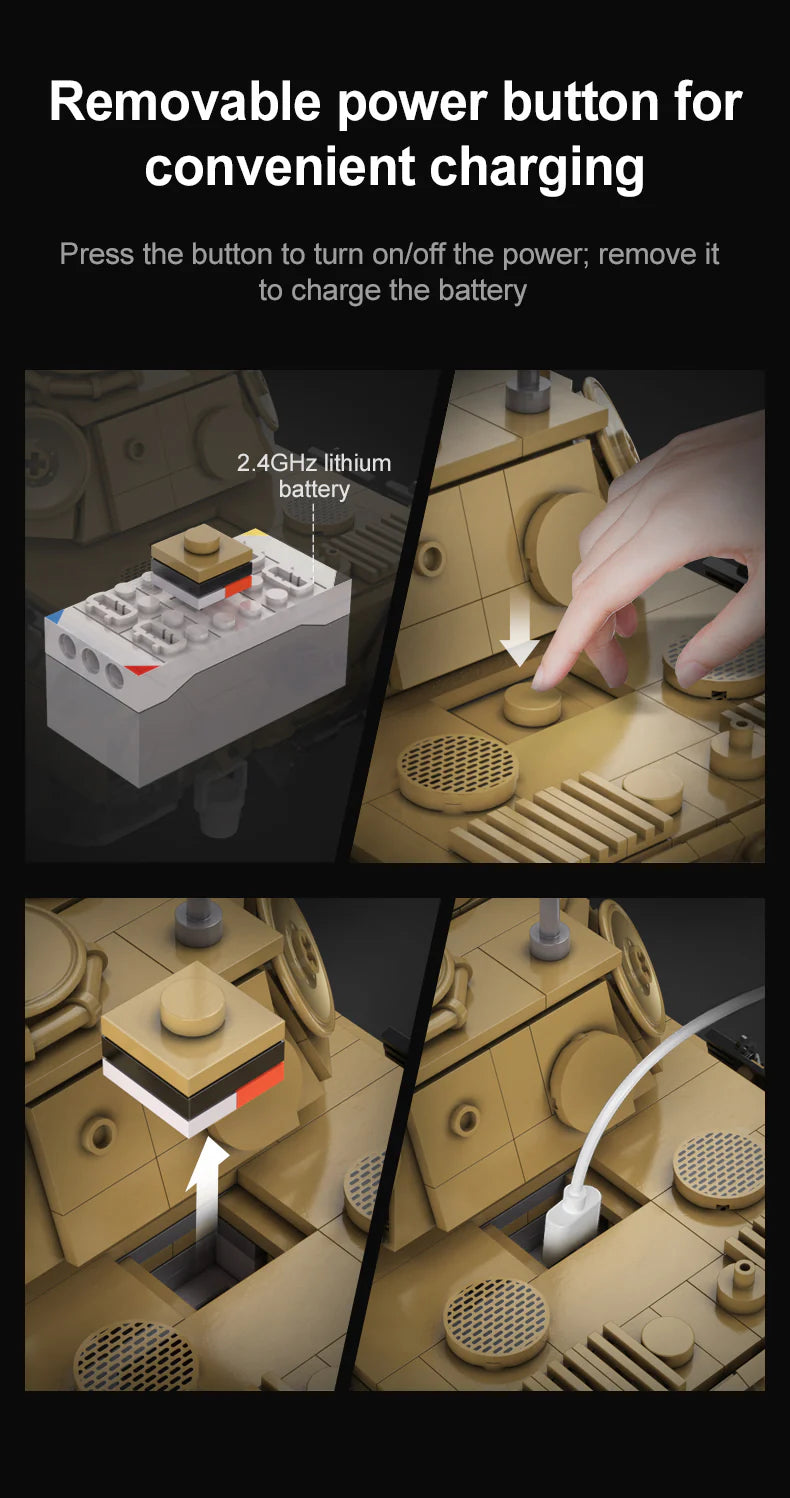 Removable power button for convenient charging

Press the button to turn on/off the power; remove it to charge the battery

2.4GHz lithium battery