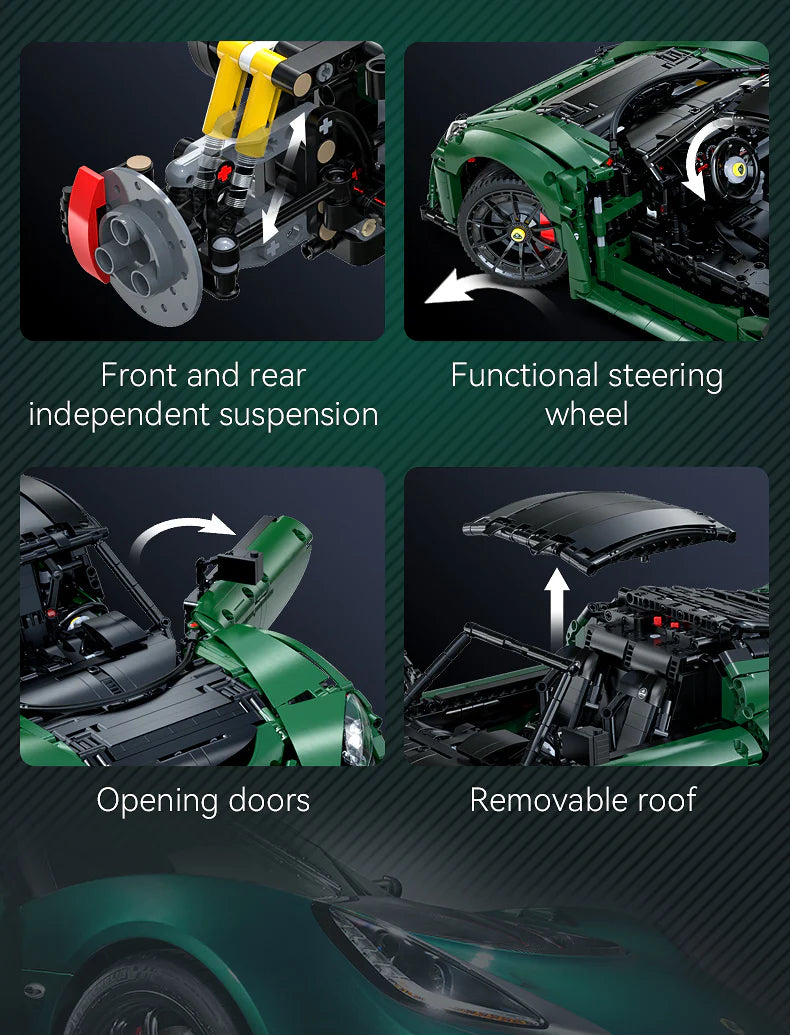 Front and rear independent suspension

Functional steering wheel

Opening doors

Removable roof