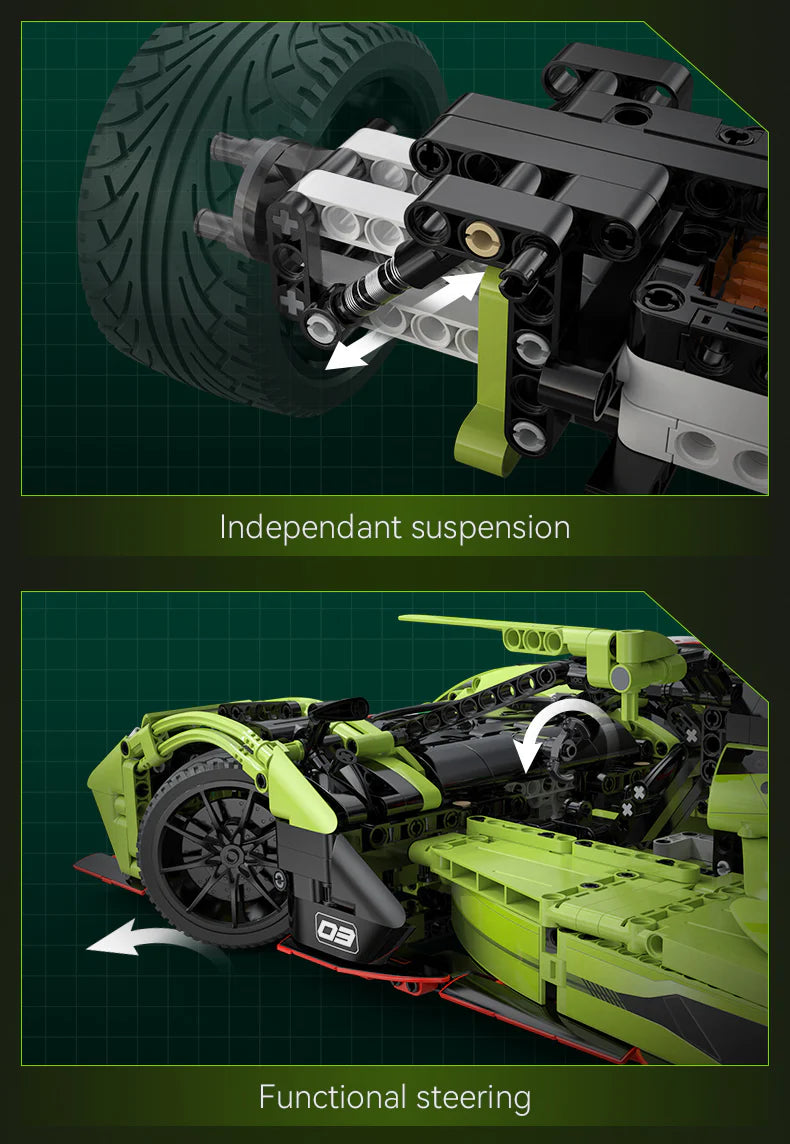 Independant suspension

03

Functional steering