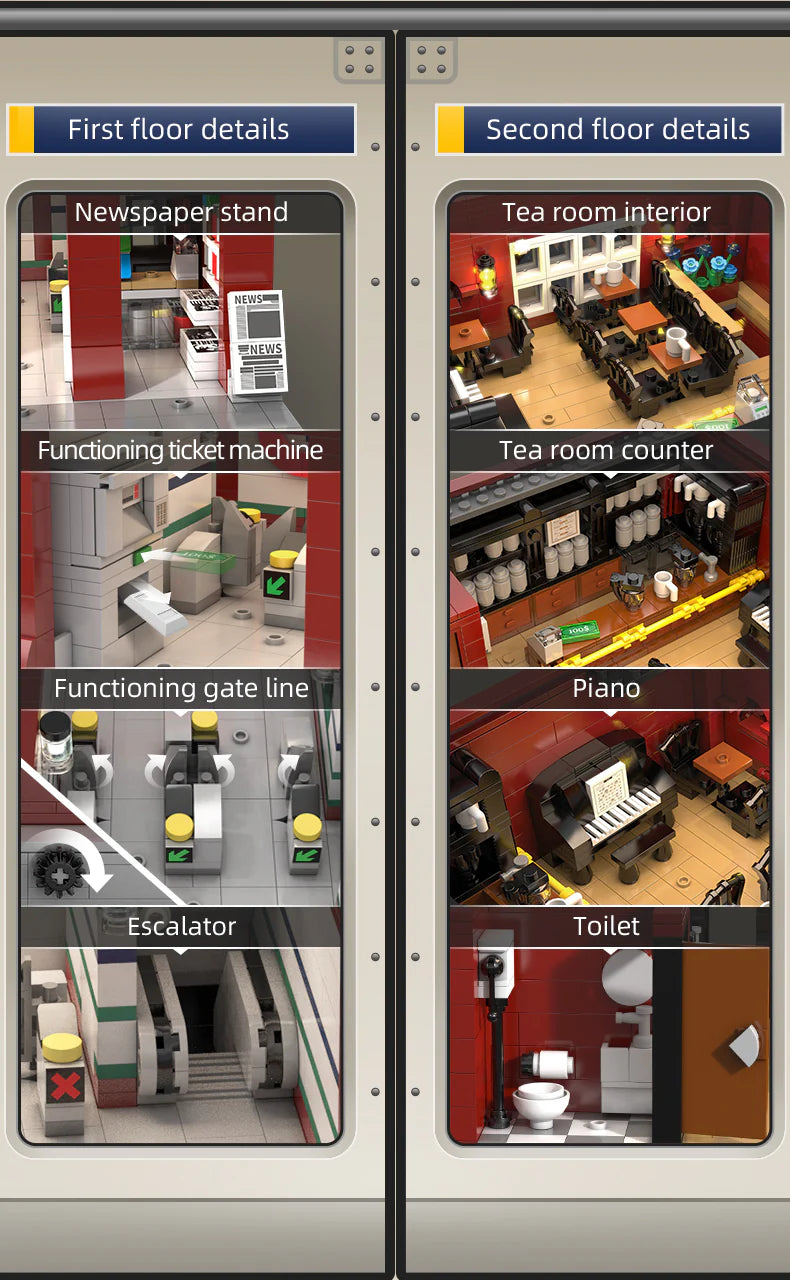 First floor details

Newspaper stand

NEWS

NEWS

Functioning ticket machine

Functioning gate line

Escalator

Second floor details

Tea room interior

Tea room counter

Piano

Toilet