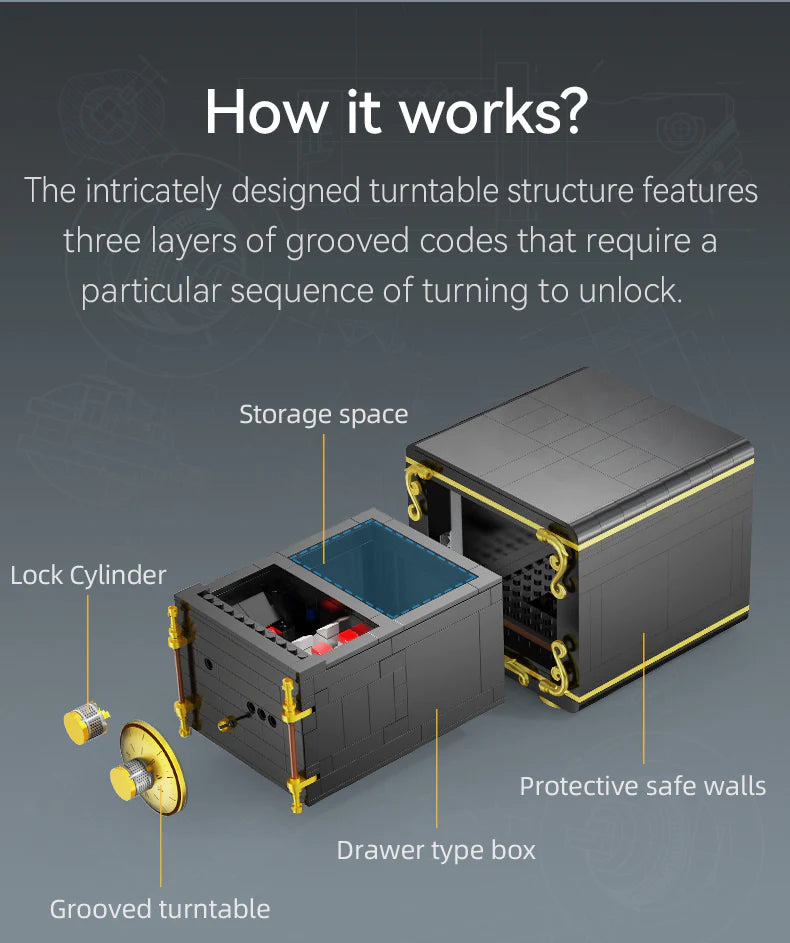 How it works?

The intricately designed turntable structure features three layers of grooved codes that require a particular sequence of turning to unlock.

Storage space

Lock Cylinder

Protective safe walls

Drawer type box

Grooved turntable