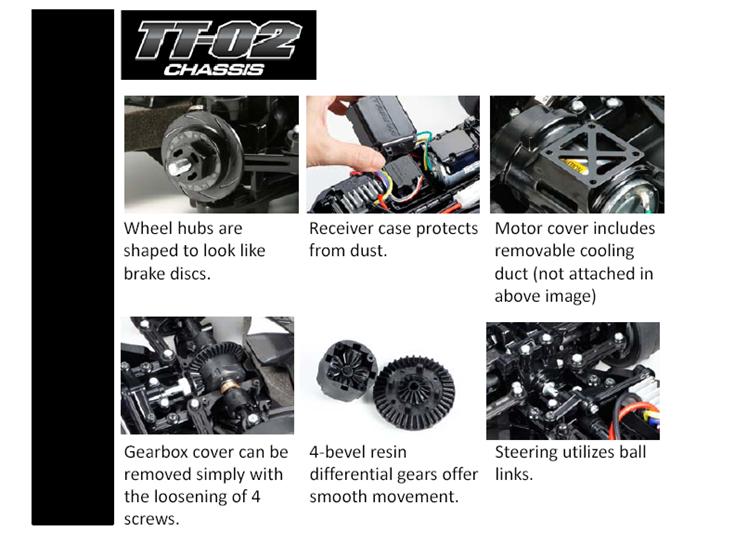 TT-02
CHASSIS

Wheel hubs are shaped to look like brake discs.

Receiver case protects from dust.

Motor cover includes removable cooling duct (not attached in above image)

Gearbox cover can be removed simply with the loosening of 4 screws.

4-bevel resin differential gears offer smooth movement.

Steering utilizes ball links.