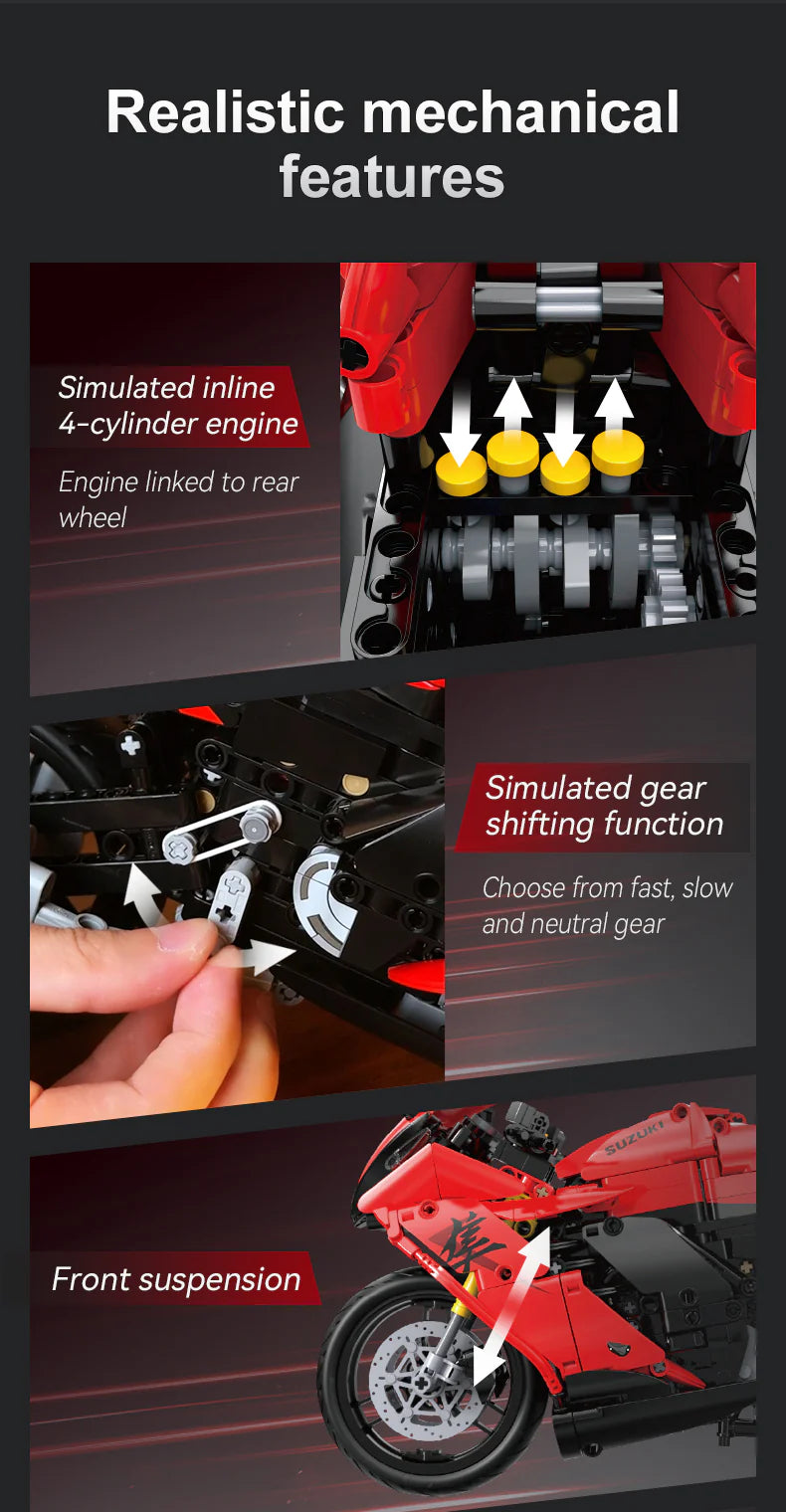 Realistic mechanical features

Simulated inline 4-cylinder engine

Engine linked to rear wheel

Simulated gear shifting function

Choose from fast, slow and neutral gear

Front suspension

SUZUKI

隼