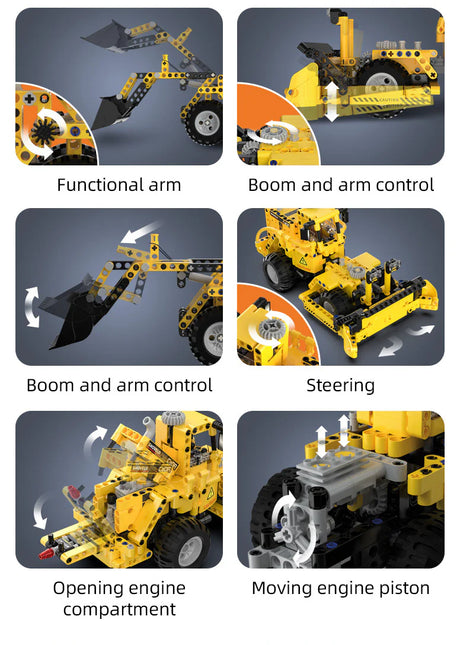 Functional arm

Boom and arm control

Boom and arm control

Steering

Opening engine compartment

Moving engine piston